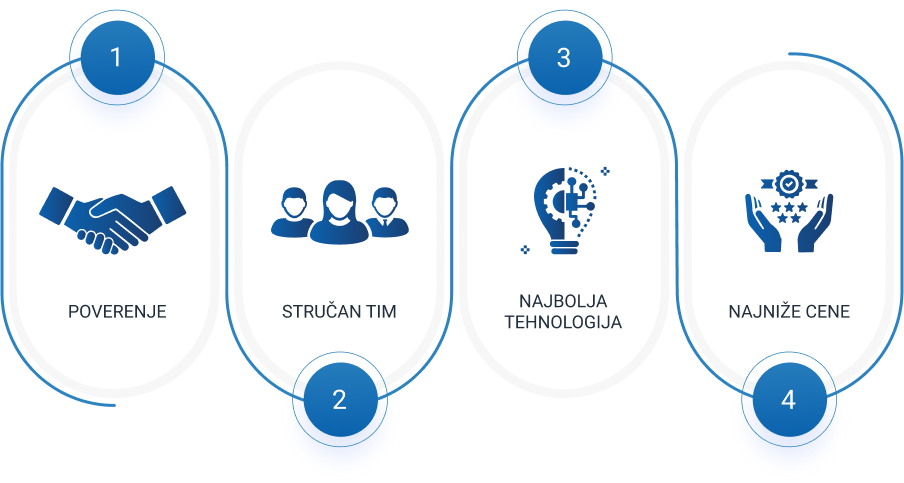 1

POVERENJE

STRUČAN TIM

2

3

NAJBOLJA TEHNOLOGIJA

NAJNIŽE CENE

4